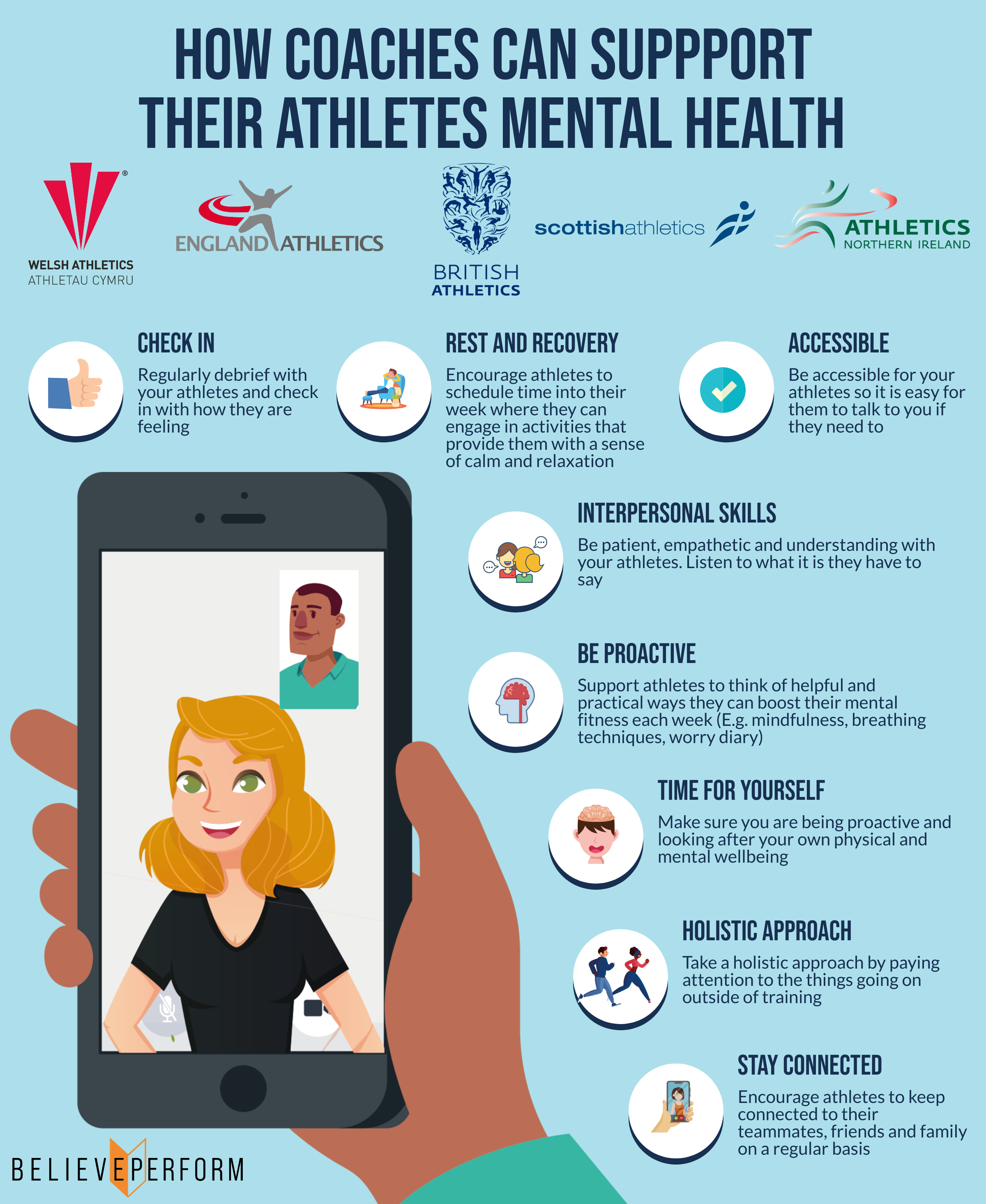 HOW COACHES CAN SUPPPORT THEIR ATHLETES MENTAL HEALTH

WELSH ATHLETICS
ATHLETAU CYMRU

ENGLAND ATHLETICS

BRITISH ATHLETICS

scottishathletics

ATHLETICS
NORTHERN IRELAND

CHECK IN
Regularly debrief with your athletes and check in with how they are feeling

REST AND RECOVERY
Encourage athletes to schedule time into their week where they can engage in activities that provide them with a sense of calm and relaxation

ACCESSIBLE
Be accessible for your athletes so it is easy for them to talk to you if they need to

INTERPERSONAL SKILLS
Be patient, empathetic and understanding with your athletes. Listen to what it is they have to say

BE PROACTIVE
Support athletes to think of helpful and practical ways they can boost their mental fitness each week (E.g. mindfulness, breathing techniques, worry diary)

TIME FOR YOURSELF
Make sure you are being proactive and looking after your own physical and mental wellbeing

HOLISTIC APPROACH
Take a holistic approach by paying attention to the things going on outside of training

STAY CONNECTED
Encourage athletes to keep connected to their teammates, friends and family on a regular basis

BELIEVEPERFORM